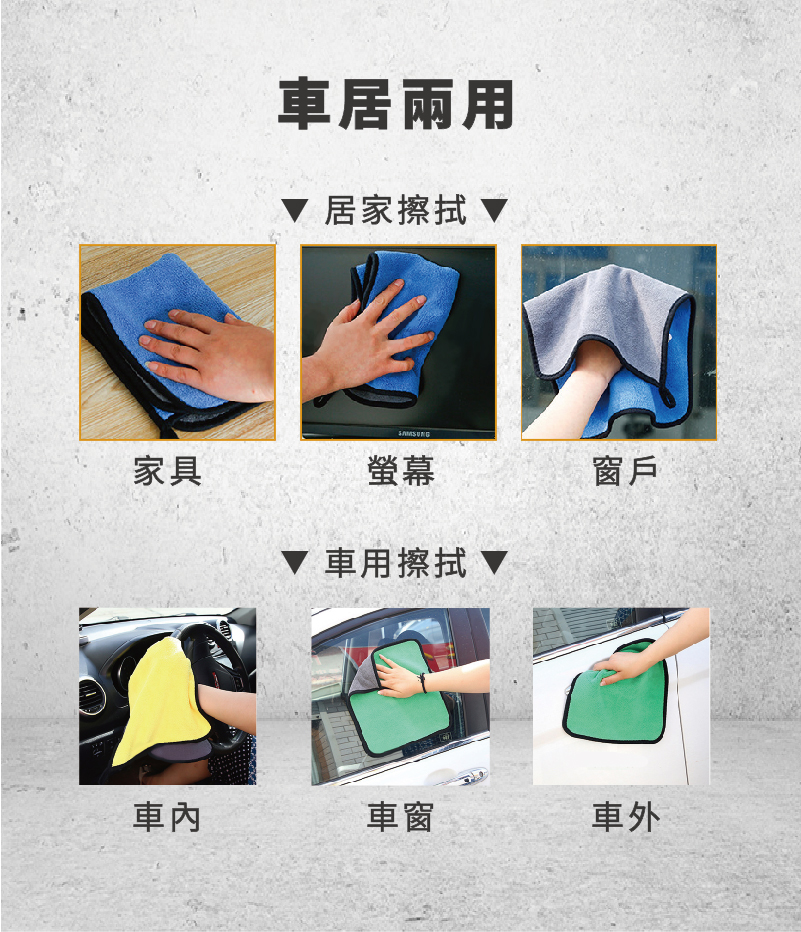 車居兩用

▼ 居家擦拭 ▼

SAMSUNG

家具

螢幕

窗戶

▼ 車用擦拭 ▼

車內

車窗

車外